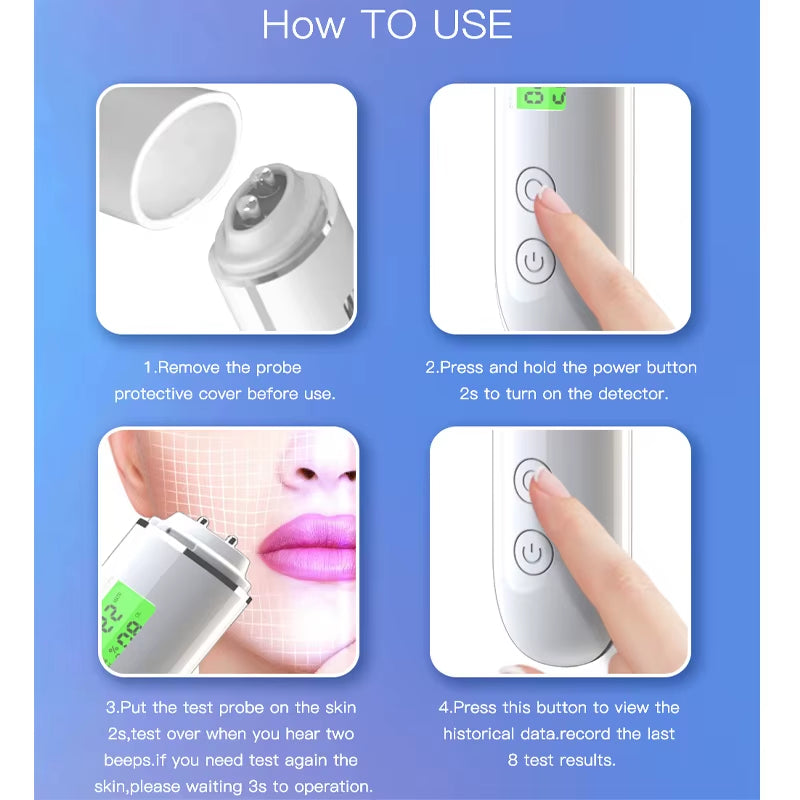 How TO USE

1.Remove the probe protective cover before use.

2.Press and hold the power button 2s to turn on the detector.

3.Put the test probe on the skin 2s,test over when you hear two beeps.if you need test again the skin,please waiting 3s to operation.

4.Press this button to view the historical data.record the last 8 test results.